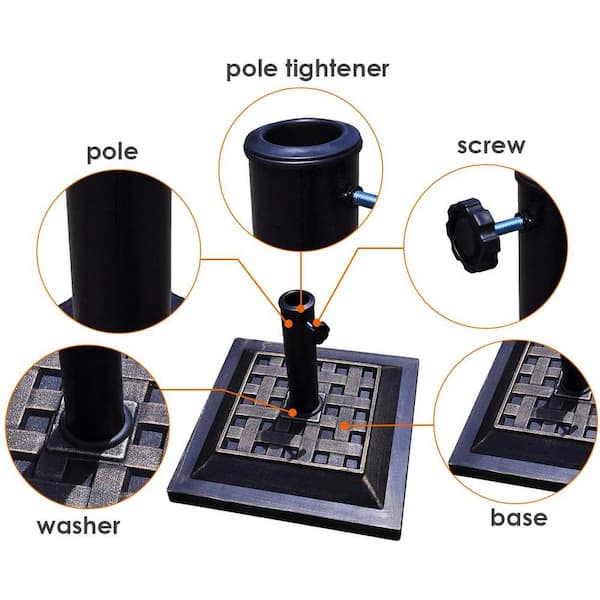 pole tightener

pole

screw

washer

base