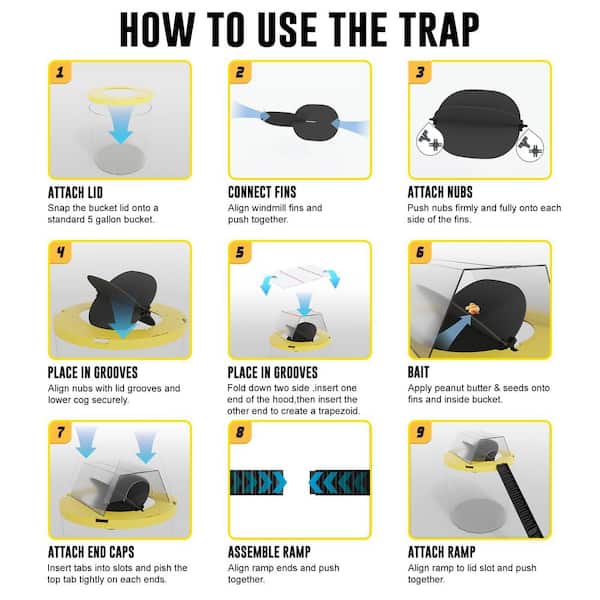 HOW TO USE THE TRAP

1

ATTACH LID
Snap the bucket lid onto a standard 5 gallon bucket.

2

CONNECT FINS
Align windmill fins and push together.

3

ATTACH NUBS
Push nubs firmly and fully onto each side of the fins.

4

PLACE IN GROOVES
Align nubs with lid grooves and lower cog securely.

5

PLACE IN GROOVES
Fold down two side ,insert one end of the hood,then insert the other end to create a trapezoid.

6

BAIT
Apply peanut butter & seeds onto fins and inside bucket.

7

ATTACH END CAPS
Insert tabs into slots and pish the top tab tightly on each ends.

8

ASSEMBLE RAMP
Align ramp ends and push together.

9

ATTACH RAMP
Align ramp to lid slot and push together.