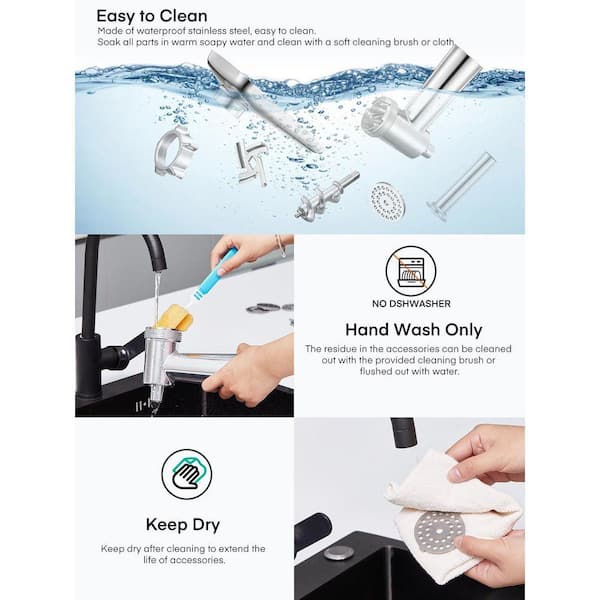 Easy to Clean
Made of waterproof stainless steel, easy to clean.
Soak all parts in warm soapy water and clean with a soft cleaning brush or cloth.

NO DSHWASHER

Hand Wash Only
The residue in the accessories can be cleaned out with the provided cleaning brush or flushed out with water.

Keep Dry
Keep dry after cleaning to extend the life of accessories.