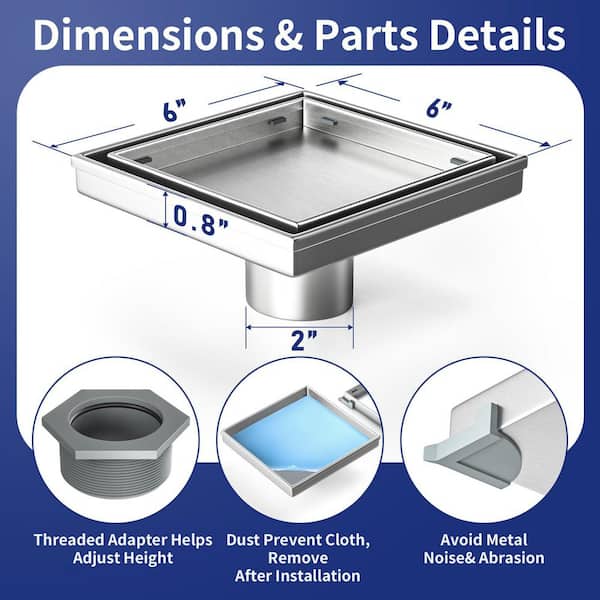 Dimensions & Parts Details

6”

6”

0.8”

2”

Threaded Adapter Helps Adjust Height

Dust Prevent Cloth, Remove After Installation

Avoid Metal Noise& Abrasion