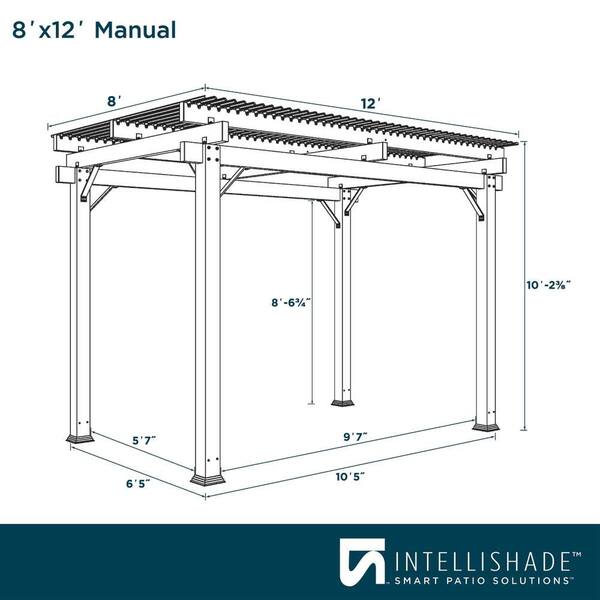 8′x12′ Manual

8′

12′

10′-2⅜″

8′-6¾″

5′7″

9′7″

6′5″

10′5″

INTELLISHADE™
SMART PATIO SOLUTIONS™