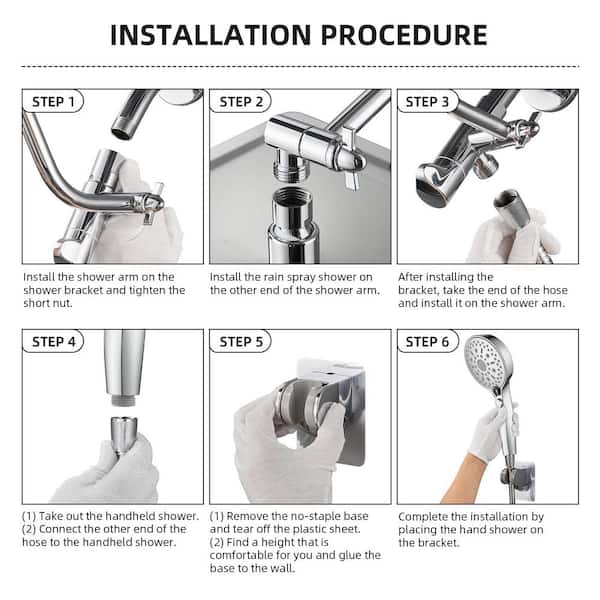 INSTALLATION PROCEDURE

STEP 1

Install the shower arm on the shower bracket and tighten the short nut.

STEP 2

Install the rain spray shower on the other end of the shower arm.

STEP 3

After installing the bracket, take the end of the hose and install it on the shower arm.

STEP 4

(1) Take out the handheld shower.
(2) Connect the other end of the hose to the handheld shower.

STEP 5

(1) Remove the no-staple base and tear off the plastic sheet.
(2) Find a height that is comfortable for you and glue the base to the wall.

STEP 6

Complete the installation by placing the hand shower on the bracket.