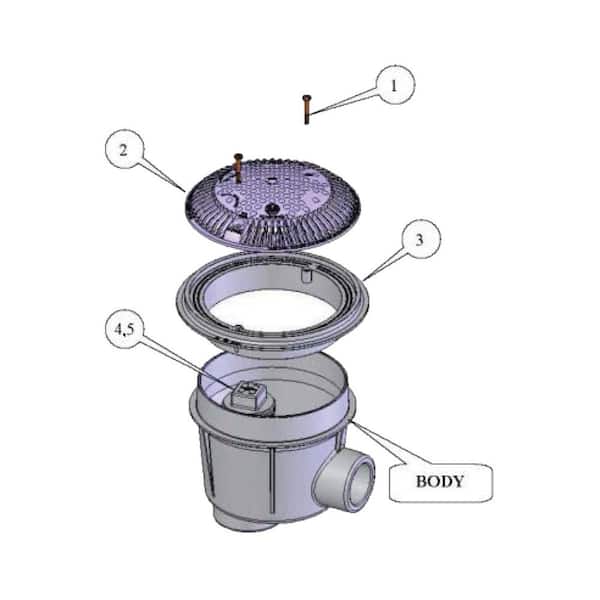 1

2

3

4,5

BODY