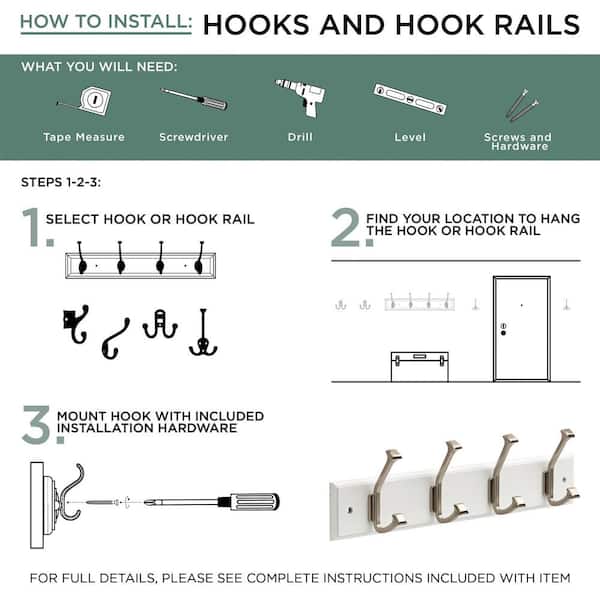 HOW TO INSTALL: HOOKS AND HOOK RAILS

WHAT YOU WILL NEED:

Tape Measure

Screwdriver

Drill

Level

Screws and Hardware

STEPS 1-2-3:

1. SELECT HOOK OR HOOK RAIL

2. FIND YOUR LOCATION TO HANG THE HOOK OR HOOK RAIL

3. MOUNT HOOK WITH INCLUDED INSTALLATION HARDWARE

FOR FULL DETAILS, PLEASE SEE COMPLETE INSTRUCTIONS INCLUDED WITH ITEM