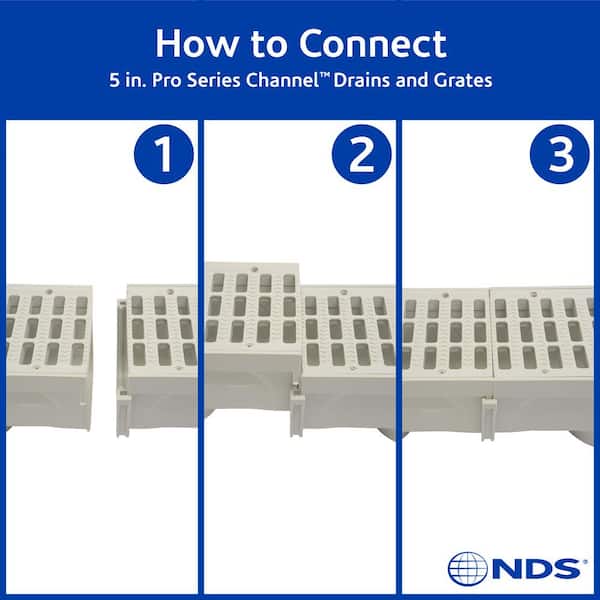 How to Connect

5 in. Pro Series Channel™ Drains and Grates

1

2

3

NDS®