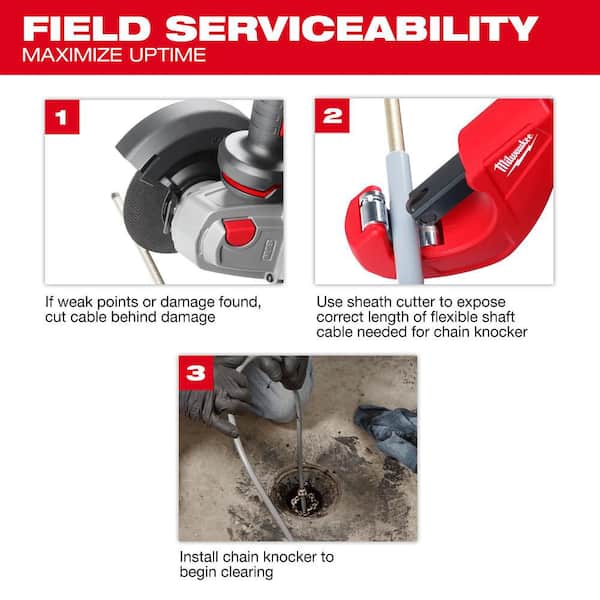 FIELD SERVICEABILITY
MAXIMIZE UPTIME

1

If weak points or damage found, cut cable behind damage

2

Milwaukee

Use sheath cutter to expose correct length of flexible shaft cable needed for chain knocker

3

Install chain knocker to begin clearing