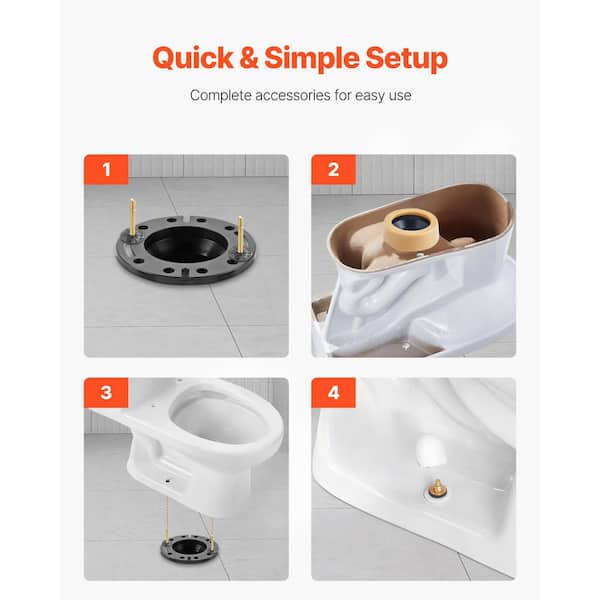 Quick & Simple Setup

Complete accessories for easy use

1

2

3

4