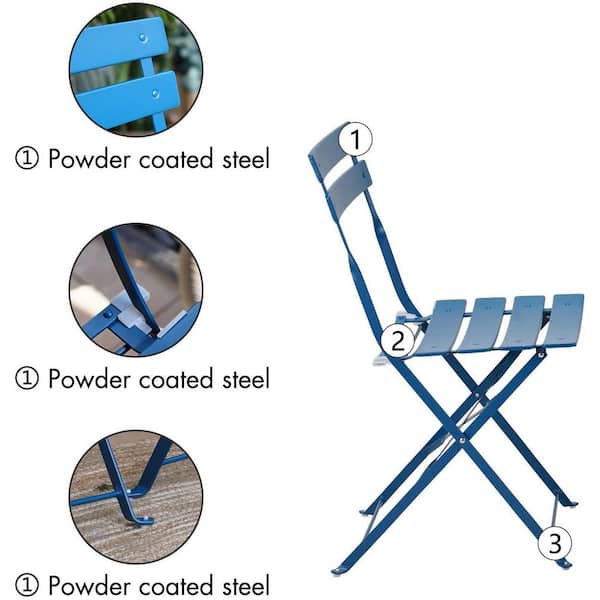 ① Powder coated steel

① Powder coated steel

① Powder coated steel

1

2

3