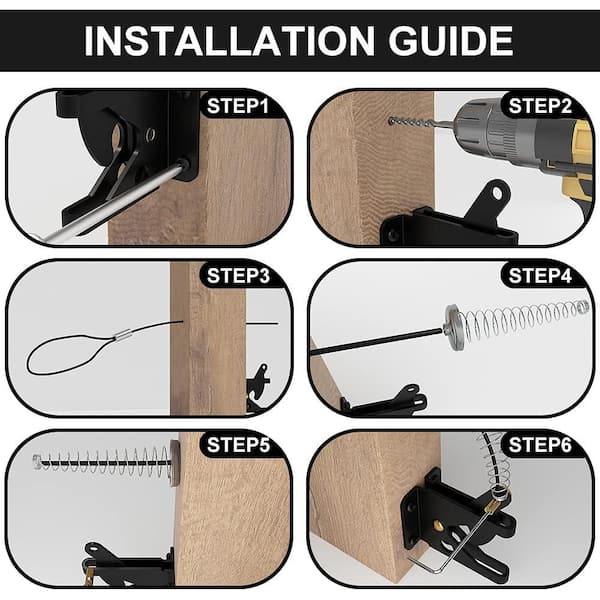 INSTALLATION GUIDE

STEP1

STEP2

STEP3

STEP4

STEP5

STEP6