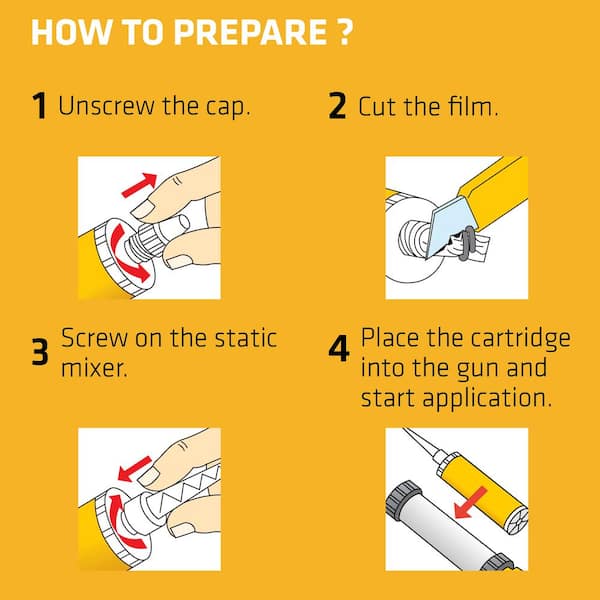 HOW TO PREPARE ?

1 Unscrew the cap.

2 Cut the film.

3 Screw on the static mixer.

4 Place the cartridge into the gun and start application.