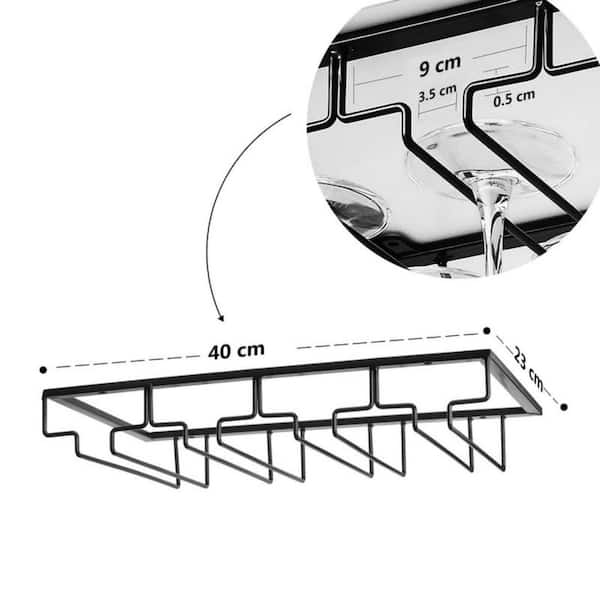 9 cm
3.5 cm
0.5 cm
40 cm
23 cm