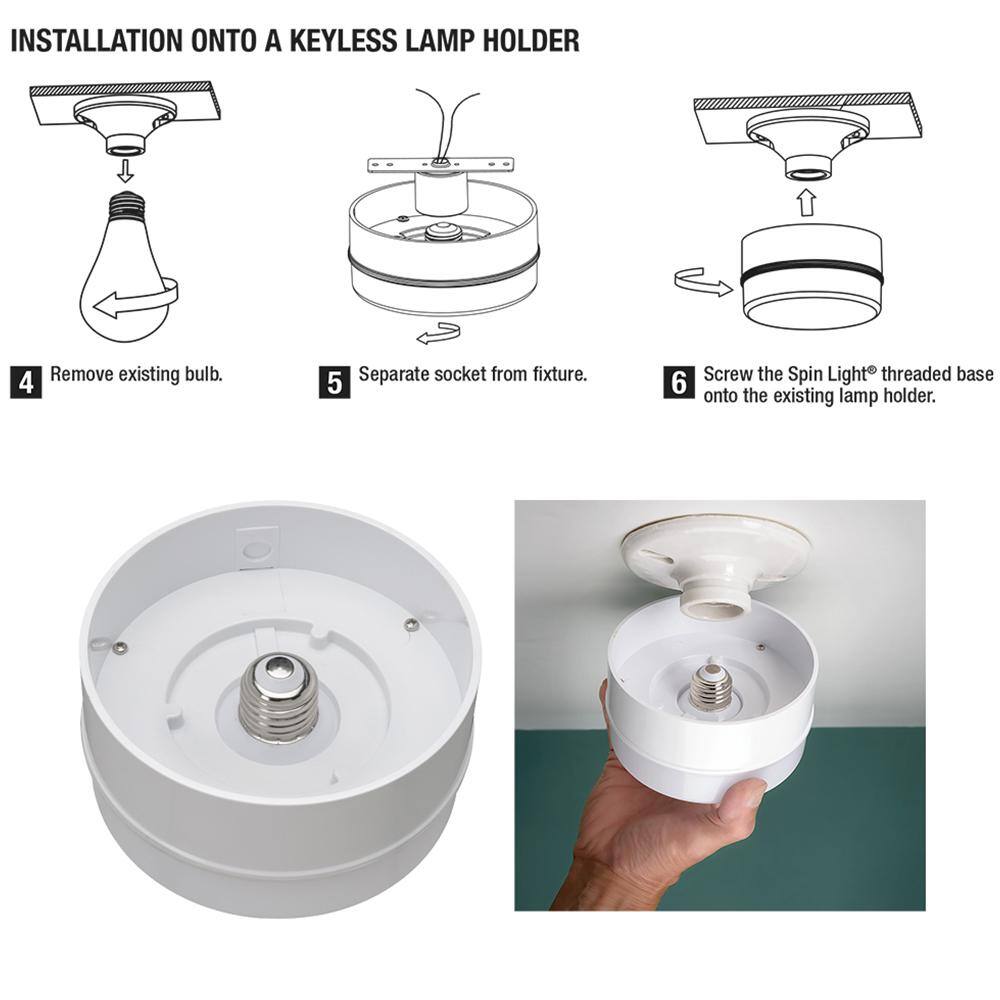 INSTALLATION ONTO A KEYLESS LAMP HOLDER

4 Remove existing bulb.

5 Separate socket from fixture.

6 Screw the Spin Light® threaded base onto the existing lamp holder.