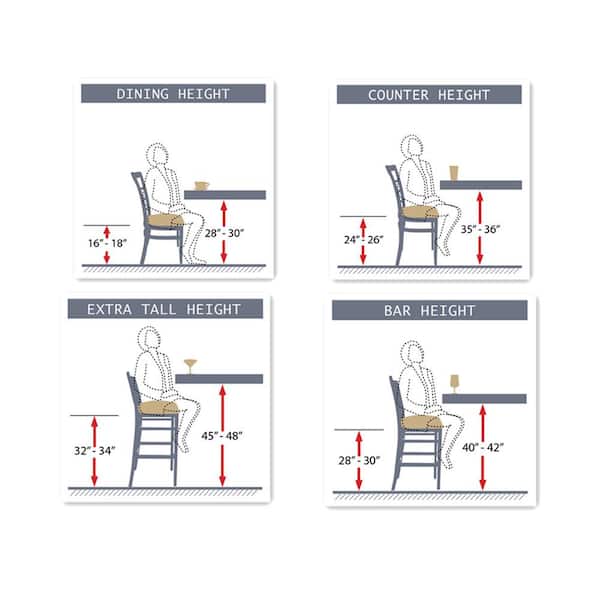 DINING HEIGHT

16" - 18"

28" - 30"

COUNTER HEIGHT

24" - 26"

35" - 36"

EXTRA TALL HEIGHT

32" - 34"

45" - 48"

BAR HEIGHT

28" - 30"

40" - 42"