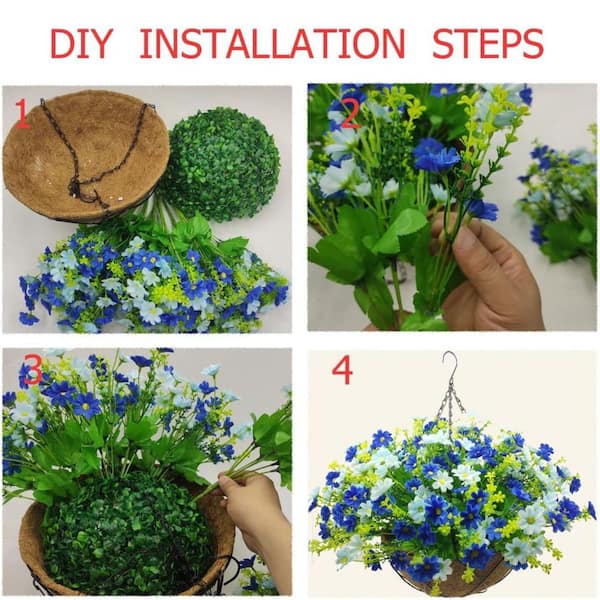 DIY INSTALLATION STEPS

1

2

3

4