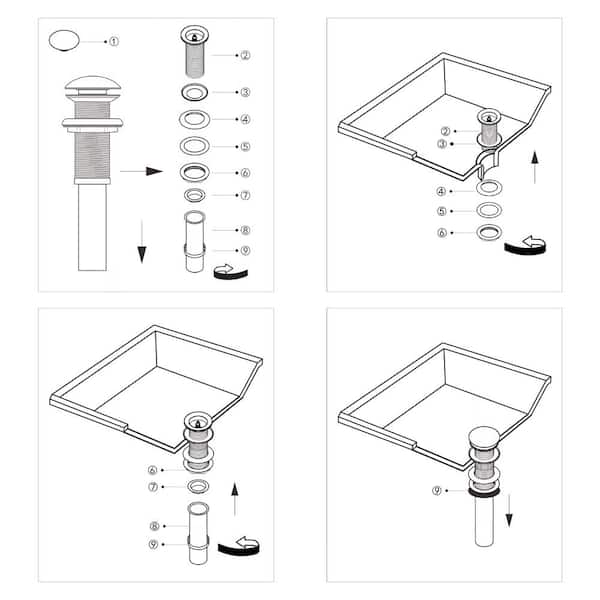 ①
②
③
④
⑤
⑥
⑦
⑧
⑨

②
③
④
⑤
⑥

⑥
⑦
⑧
⑨

⑨