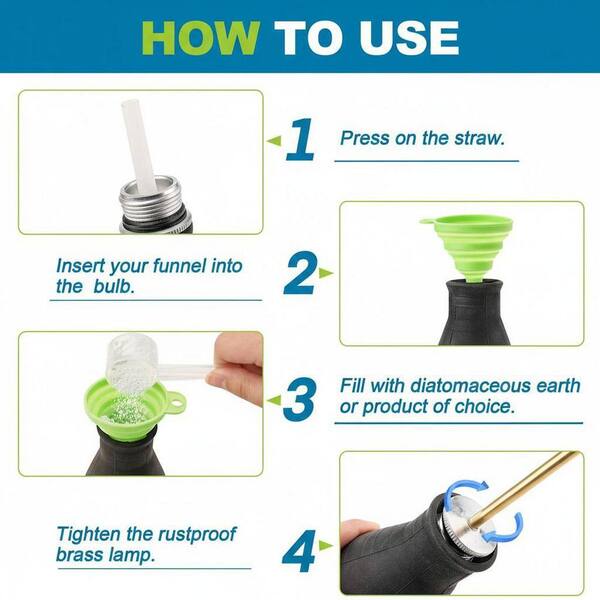 HOW TO USE

1 Press on the straw.

Insert your funnel into the bulb. 2

3 Fill with diatomaceous earth or product of choice.

Tighten the rustproof brass lamp. 4