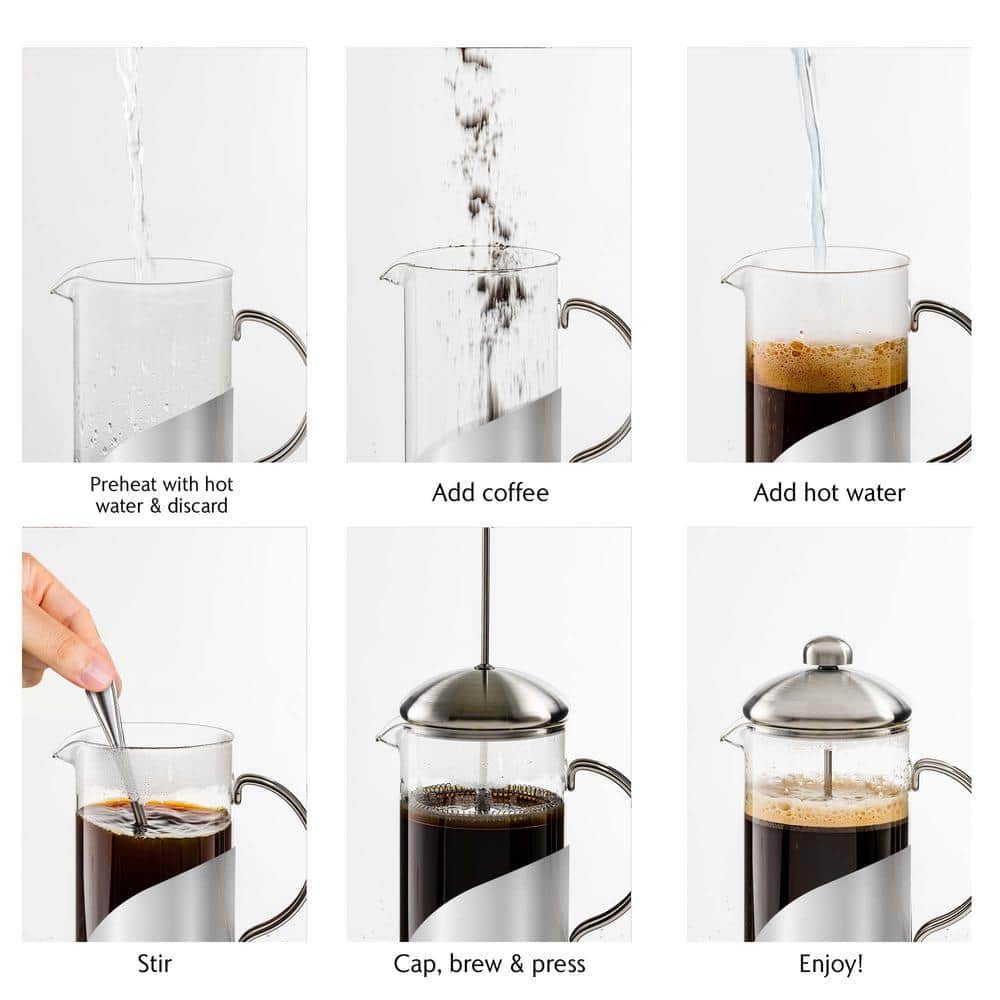 Preheat with hot water & discard

Add coffee

Add hot water

Stir

Cap, brew & press

Enjoy!