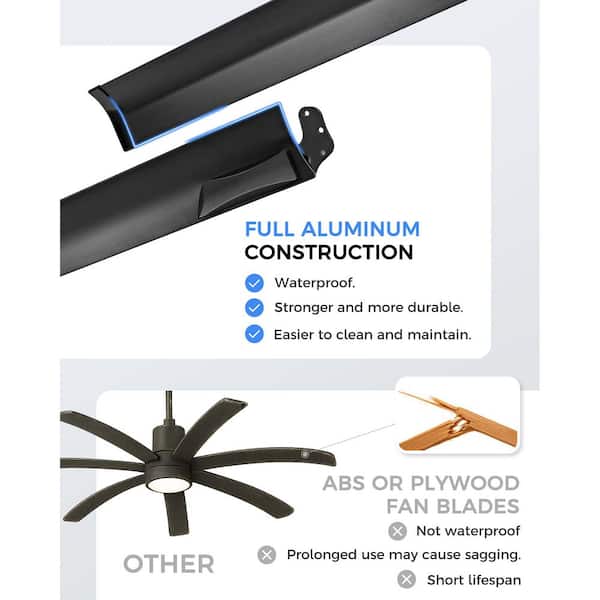 FULL ALUMINUM CONSTRUCTION

Waterproof.

Stronger and more durable.

Easier to clean and maintain.

ABS OR PLYWOOD FAN BLADES

Not waterproof

Prolonged use may cause sagging.

Short lifespan

OTHER