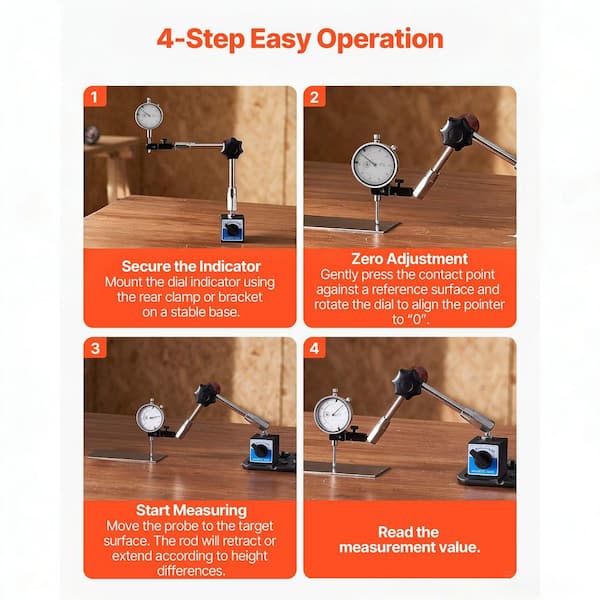 4-Step Easy Operation

1

Secure the Indicator
Mount the dial indicator using the rear clamp or bracket on a stable base.

2

Zero Adjustment
Gently press the contact point against a reference surface and rotate the dial to align the pointer to "0".

3

Start Measuring
Move the probe to the target surface. The rod will retract or extend according to height differences.

4

Read the measurement value.