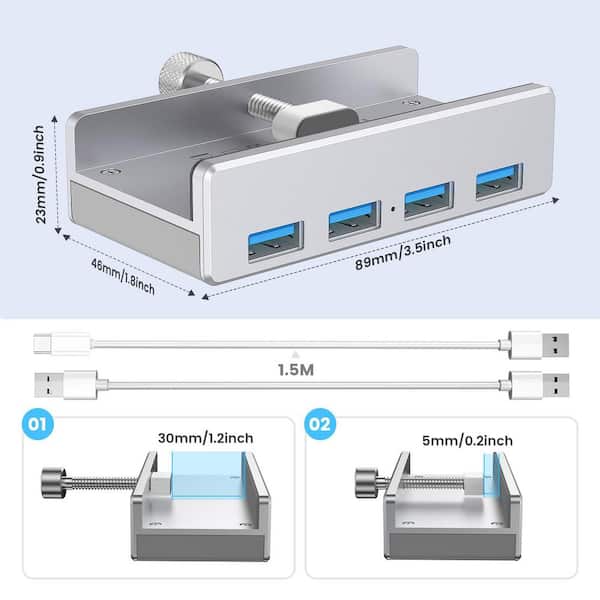 23mm/0.9inch

46mm/1.8inch

89mm/3.5inch

1.5M

01

30mm/1.2inch

02

5mm/0.2inch