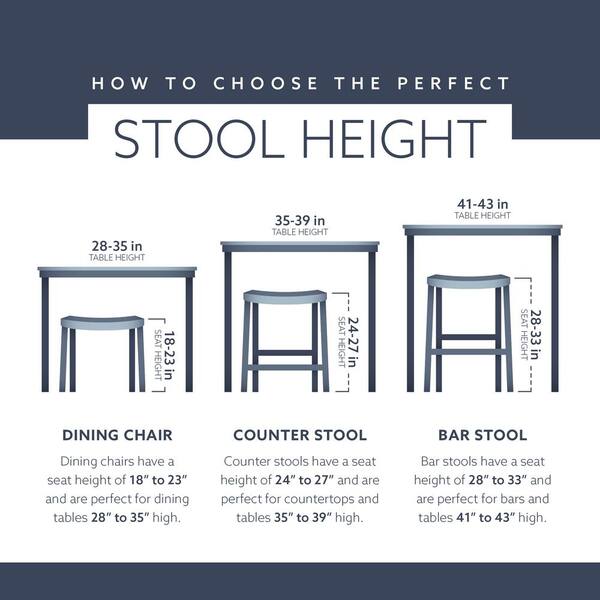 HOW TO CHOOSE THE PERFECT

STOOL HEIGHT

28-35 in
TABLE HEIGHT

18-23 in
SEAT HEIGHT

35-39 in
TABLE HEIGHT

24-27 in
SEAT HEIGHT

41-43 in
TABLE HEIGHT

28-33 in
SEAT HEIGHT

DINING CHAIR

Dining chairs have a seat height of 18" to 23" and are perfect for dining tables 28" to 35" high.

COUNTER STOOL

Counter stools have a seat height of 24" to 27" and are perfect for countertops and tables 35" to 39" high.

BAR STOOL

Bar stools have a seat height of 28" to 33" and are perfect for bars and tables 41" to 43" high.