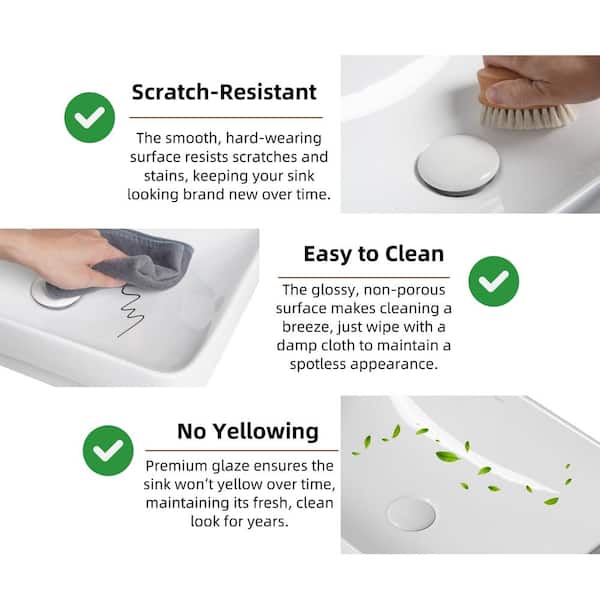 Scratch-Resistant

The smooth, hard-wearing surface resists scratches and stains, keeping your sink looking brand new over time.

Easy to Clean

The glossy, non-porous surface makes cleaning a breeze, just wipe with a damp cloth to maintain a spotless appearance.

No Yellowing

Premium glaze ensures the sink won't yellow over time, maintaining its fresh, clean look for years.