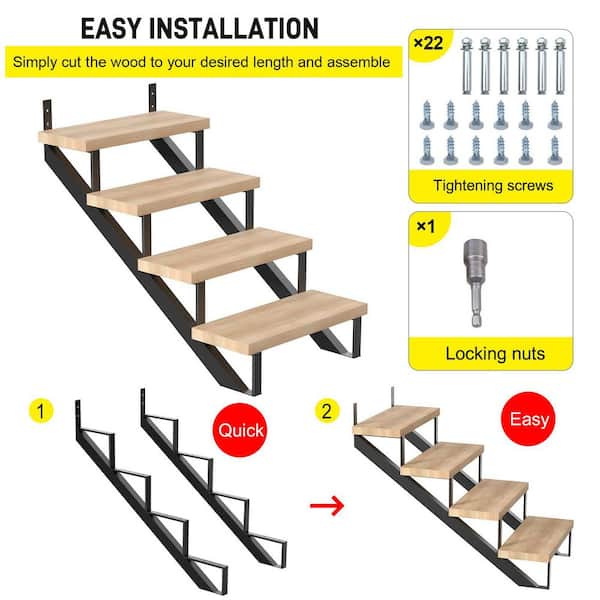 EASY INSTALLATION

Simply cut the wood to your desired length and assemble

×22

Tightening screws

×1

Locking nuts

1

Quick

2

Easy