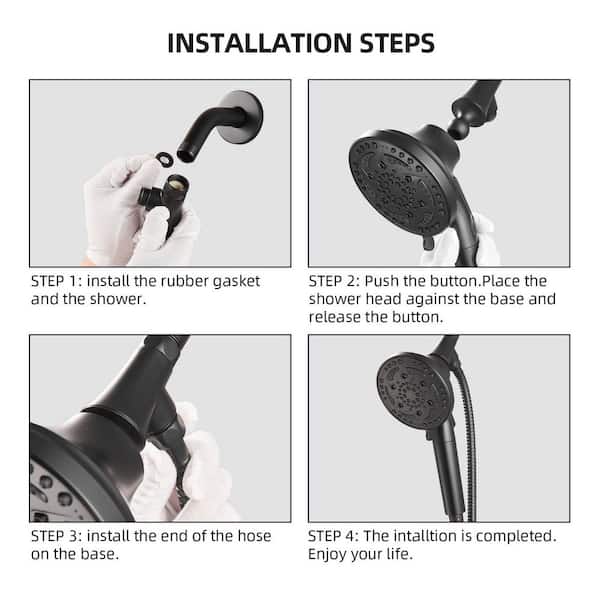 INSTALLATION STEPS

STEP 1: install the rubber gasket and the shower.

STEP 2: Push the button.Place the shower head against the base and release the button.

STEP 3: install the end of the hose on the base.

STEP 4: The intalltion is completed. Enjoy your life.