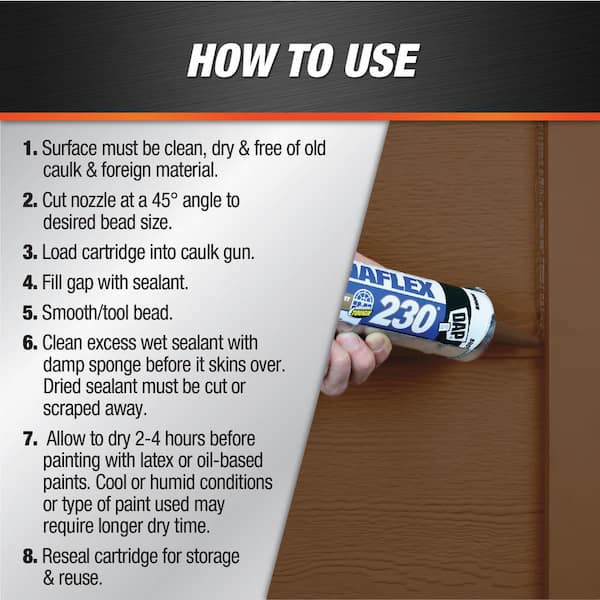 HOW TO USE

1. Surface must be clean, dry & free of old caulk & foreign material.

2. Cut nozzle at a 45° angle to desired bead size.

3. Load cartridge into caulk gun.

4. Fill gap with sealant.

5. Smooth/tool bead.

6. Clean excess wet sealant with damp sponge before it skins over. Dried sealant must be cut or scraped away.

7. Allow to dry 2-4 hours before painting with latex or oil-based paints. Cool or humid conditions or type of paint used may require longer dry time.

8. Reseal cartridge for storage & reuse.

AFLEX
230
DAP