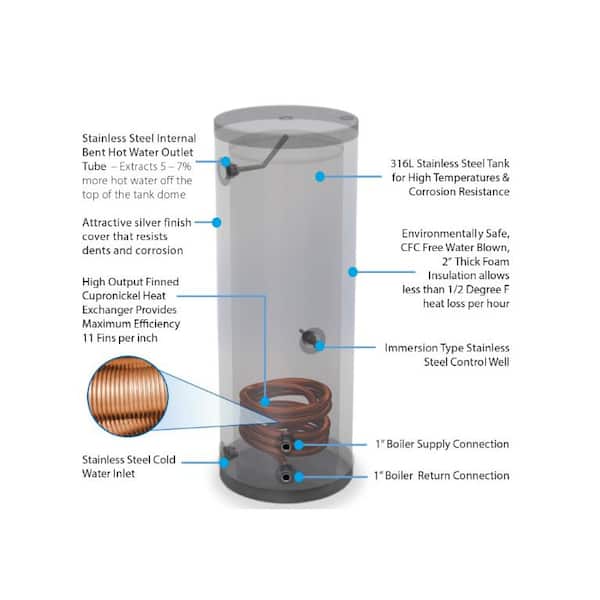 Stainless Steel Internal Bent Hot Water Outlet Tube – Extracts 5 – 7% more hot water off the top of the tank dome

Attractive silver finish cover that resists dents and corrosion

High Output Finned Cupronickel Heat Exchanger Provides Maximum Efficiency 11 Fins per inch

Stainless Steel Cold Water Inlet

316L Stainless Steel Tank for High Temperatures & Corrosion Resistance

Environmentally Safe, CFC Free Water Blown, 2" Thick Foam Insulation allows less than 1/2 Degree F heat loss per hour

Immersion Type Stainless Steel Control Well

1" Boiler Supply Connection

1" Boiler Return Connection