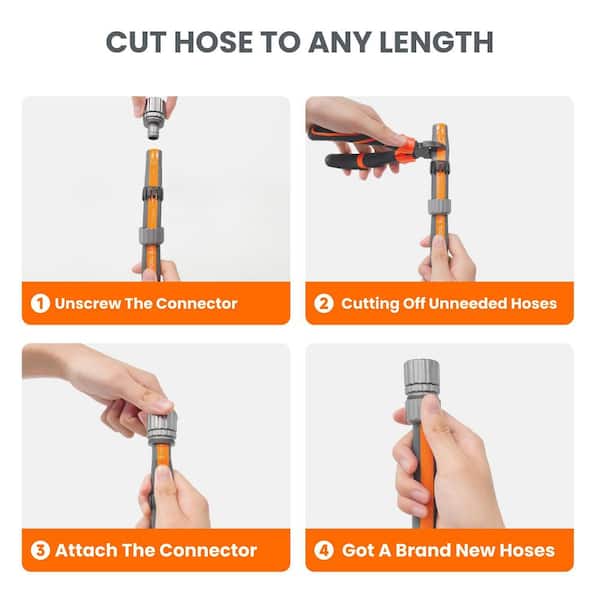 CUT HOSE TO ANY LENGTH

1 Unscrew The Connector

2 Cutting Off Unneeded Hoses

3 Attach The Connector

4 Got A Brand New Hoses