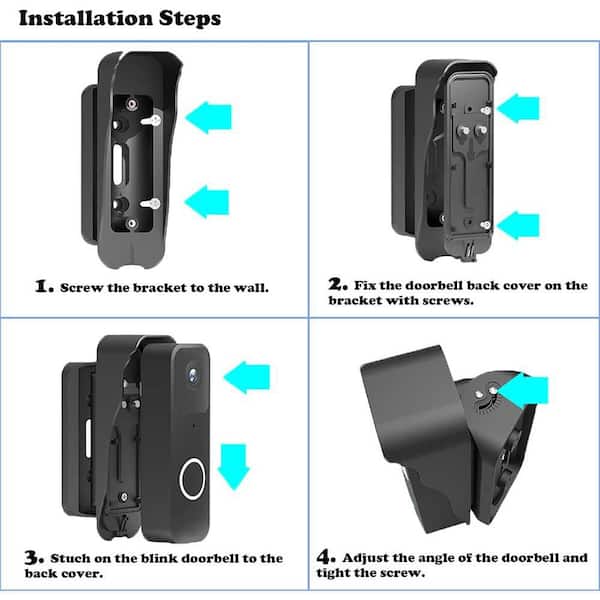 Installation Steps

1. Screw the bracket to the wall.

2. Fix the doorbell back cover on the bracket with screws.

3. Stuch on the blink doorbell to the back cover.

4. Adjust the angle of the doorbell and tight the screw.