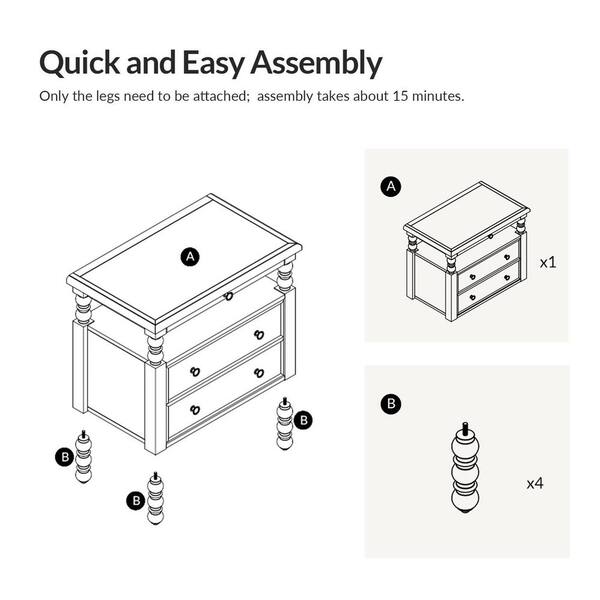 Quick and Easy Assembly

Only the legs need to be attached; assembly takes about 15 minutes.

A

B

B

B

A

x1

B

x4