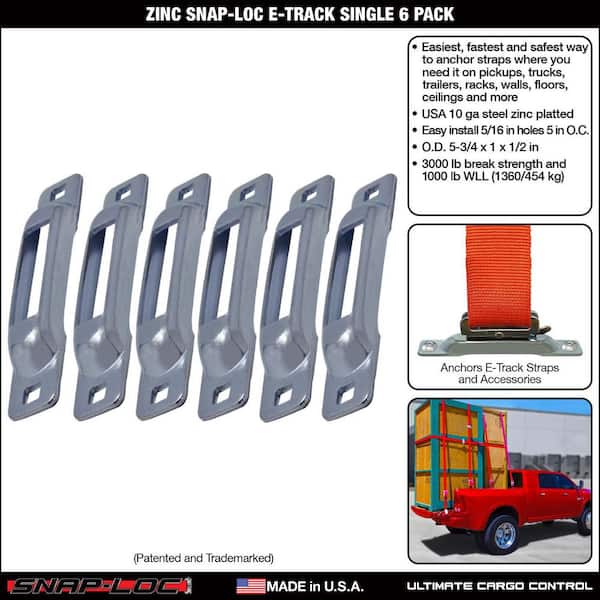 ZINC SNAP-LOC E-TRACK SINGLE 6 PACK

• Easiest, fastest and safest way to anchor straps where you need it on pickups, trucks, trailers, racks, walls, floors, ceilings and more
• USA 10 ga steel zinc platted
• Easy install 5/16 in holes 5 in O.C.
• O.D. 5-3/4 x 1 x 1/2 in
• 3000 lb break strength and 1000 lb WLL (1360/454 kg)

Anchors E-Track Straps and Accessories

(Patented and Trademarked)

SNAP-LOC

MADE in U.S.A.

ULTIMATE CARGO CONTROL