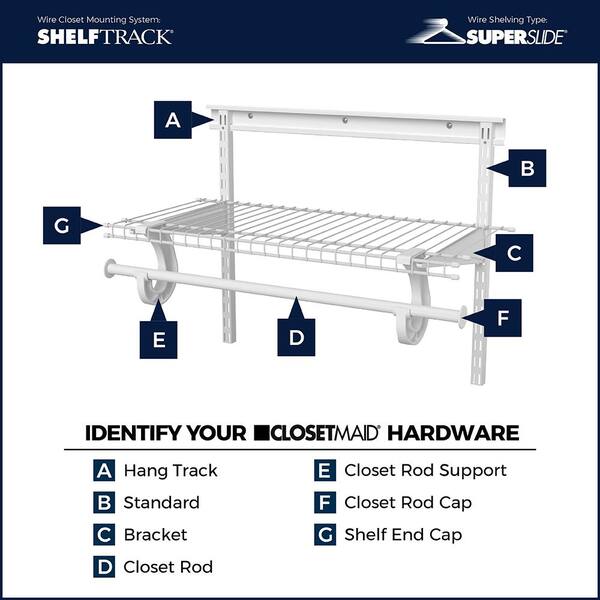 Wire Closet Mounting System:
SHELFTRACK®

Wire Shelving Type:
SUPERSLIDE®

A

B

G

C

E

D

F

IDENTIFY YOUR CLOSETMAID® HARDWARE

A Hang Track
B Standard
C Bracket
D Closet Rod
E Closet Rod Support
F Closet Rod Cap
G Shelf End Cap