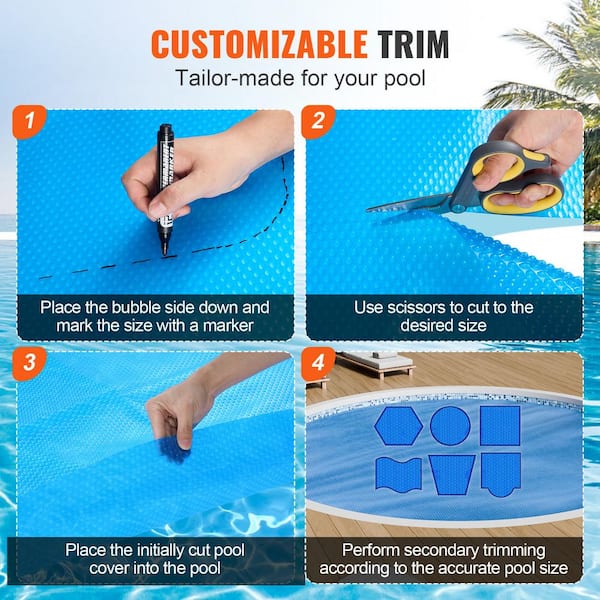 CUSTOMIZABLE TRIM
Tailor-made for your pool

1
Place the bubble side down and mark the size with a marker

2
Use scissors to cut to the desired size

3
Place the initially cut pool cover into the pool

4
Perform secondary trimming according to the accurate pool size