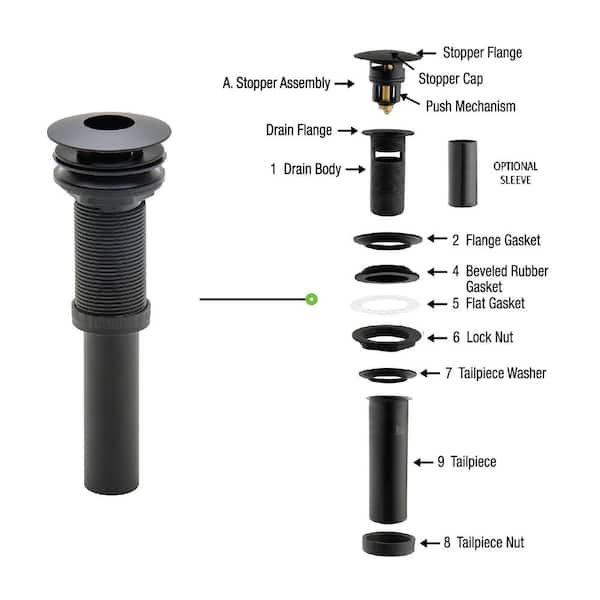 Stopper Flange

A. Stopper Assembly

Stopper Cap

Push Mechanism

Drain Flange

1 Drain Body

OPTIONAL SLEEVE

2 Flange Gasket

4 Beveled Rubber Gasket

5 Flat Gasket

6 Lock Nut

7 Tailpiece Washer

9 Tailpiece

8 Tailpiece Nut