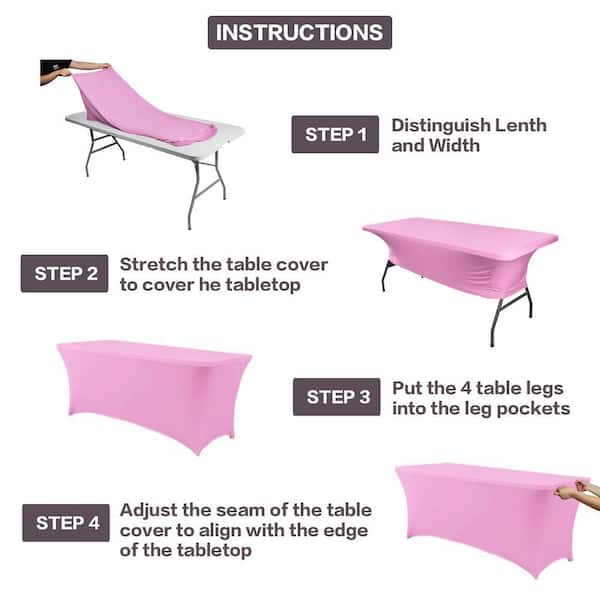 INSTRUCTIONS

STEP 1 Distinguish Lenth and Width

STEP 2 Stretch the table cover to cover he tabletop

STEP 3 Put the 4 table legs into the leg pockets

STEP 4 Adjust the seam of the table cover to align with the edge of the tabletop