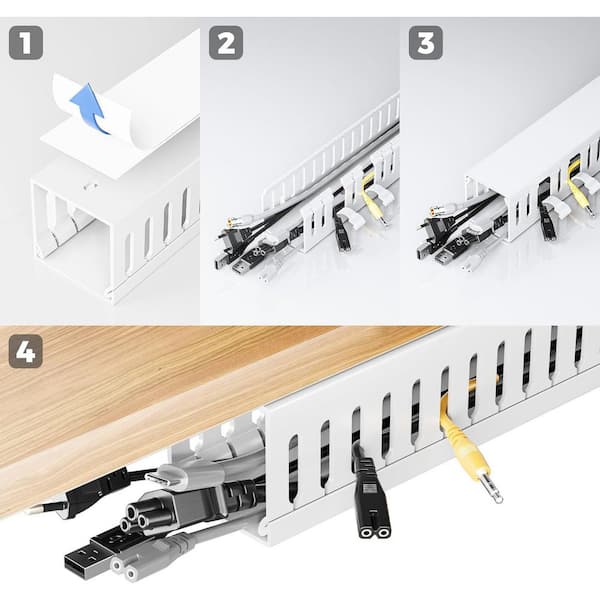 1

2

3

4