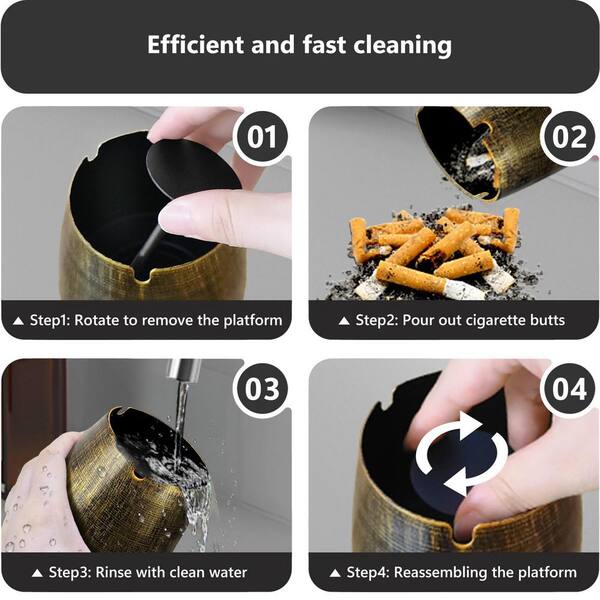 Efficient and fast cleaning

01

▲ Step1: Rotate to remove the platform

02

▲ Step2: Pour out cigarette butts

03

▲ Step3: Rinse with clean water

04

▲ Step4: Reassembling the platform