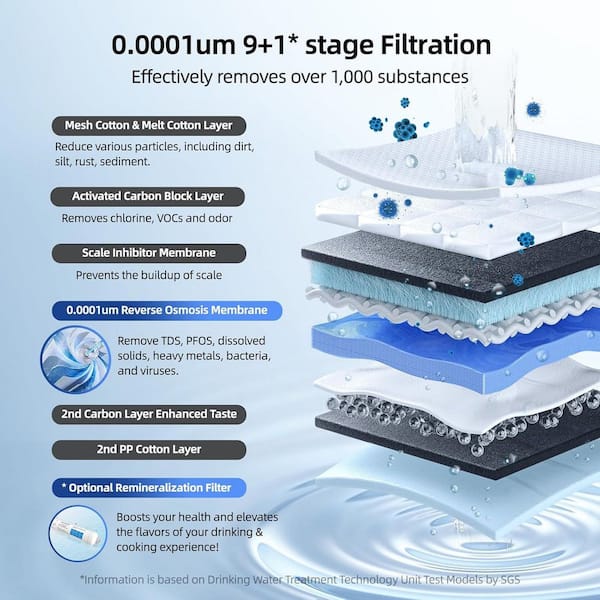 0.0001um 9+1* stage Filtration
Effectively removes over 1,000 substances

Mesh Cotton & Melt Cotton Layer
Reduce various particles, including dirt, silt, rust, sediment.

Activated Carbon Block Layer
Removes chlorine, VOCs and odor

Scale Inhibitor Membrane
Prevents the buildup of scale

0.0001um Reverse Osmosis Membrane
Remove TDS, PFOS, dissolved solids, heavy metals, bacteria, and viruses.

2nd Carbon Layer Enhanced Taste

2nd PP Cotton Layer

* Optional Remineralization Filter
Boosts your health and elevates the flavors of your drinking & cooking experience!

*Information is based on Drinking Water Treatment Technology Unit Test Models by SGS