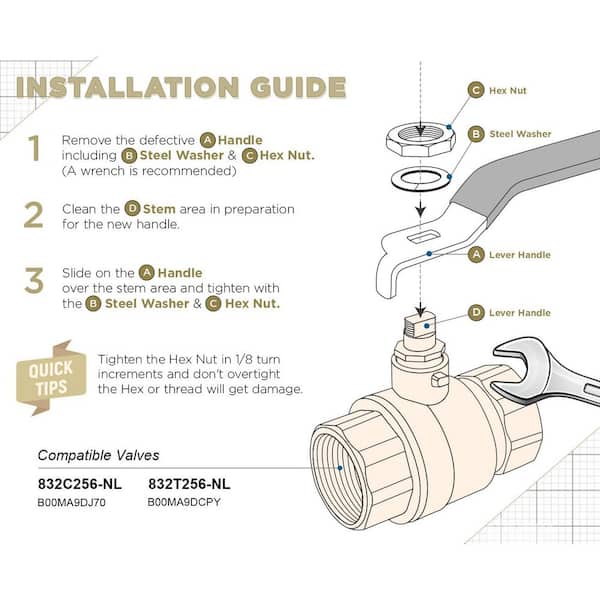 INSTALLATION GUIDE

1 Remove the defective A Handle including B Steel Washer & C Hex Nut. (A wrench is recommended)

2 Clean the D Stem area in preparation for the new handle.

3 Slide on the A Handle over the stem area and tighten with the B Steel Washer & C Hex Nut.

QUICK TIPS Tighten the Hex Nut in 1/8 turn increments and don't overtight the Hex or thread will get damage.

Compatible Valves

832C256-NL
B00MA9DJ70

832T256-NL
B00MA9DCPY

C Hex Nut

B Steel Washer

A Lever Handle

D Lever Handle