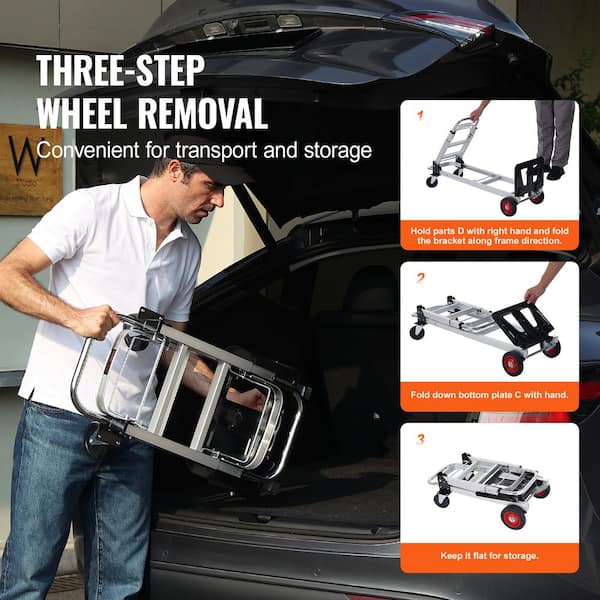 THREE-STEP
WHEEL REMOVAL
Convenient for transport and storage

W

1
Hold parts D with right hand and fold the bracket along frame direction.

2
Fold down bottom plate C with hand.

3
Keep it flat for storage.