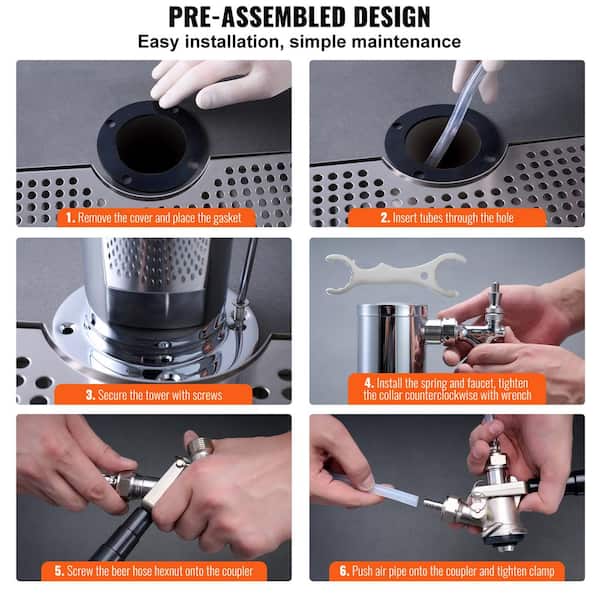 PRE-ASSEMBLED DESIGN
Easy installation, simple maintenance

1. Remove the cover and place the gasket

2. Insert tubes through the hole

3. Secure the tower with screws

4. Install the spring and faucet, tighten the collar counterclockwise with wrench

5. Screw the beer hose hexnut onto the coupler

6. Push air pipe onto the coupler and tighten clamp