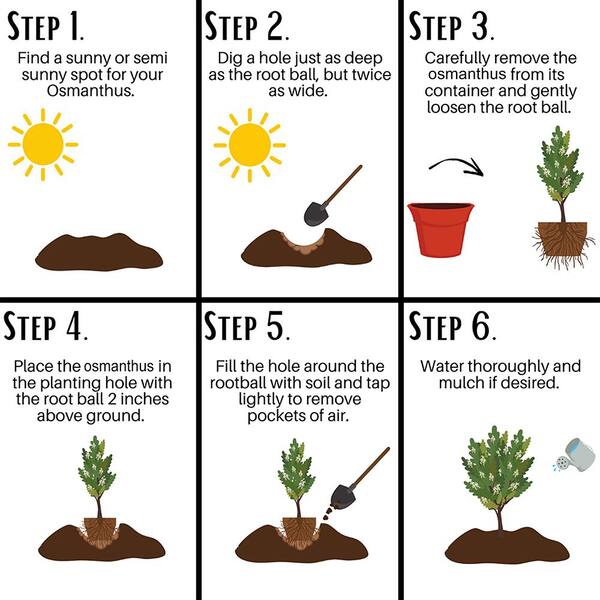 STEP 1.
Find a sunny or semi sunny spot for your Osmanthus.

STEP 2.
Dig a hole just as deep as the root ball, but twice as wide.

STEP 3.
Carefully remove the osmanthus from its container and gently loosen the root ball.

STEP 4.
Place the osmanthus in the planting hole with the root ball 2 inches above ground.

STEP 5.
Fill the hole around the rootball with soil and tap lightly to remove pockets of air.

STEP 6.
Water thoroughly and mulch if desired.