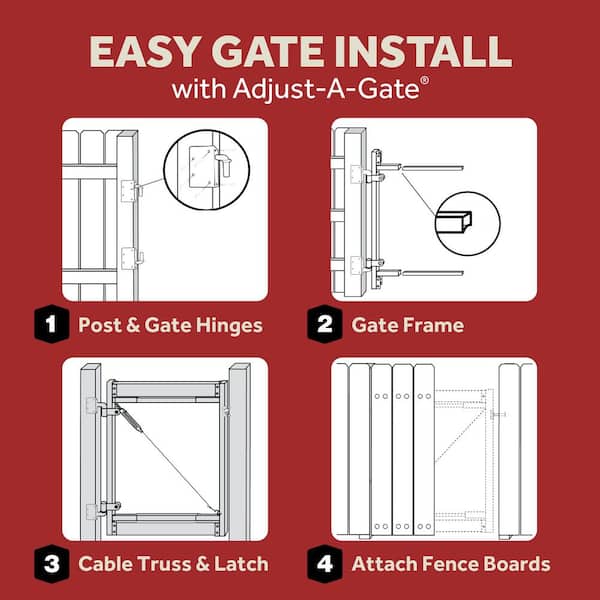 EASY GATE INSTALL
with Adjust-A-Gate®

1 Post & Gate Hinges

2 Gate Frame

3 Cable Truss & Latch

4 Attach Fence Boards