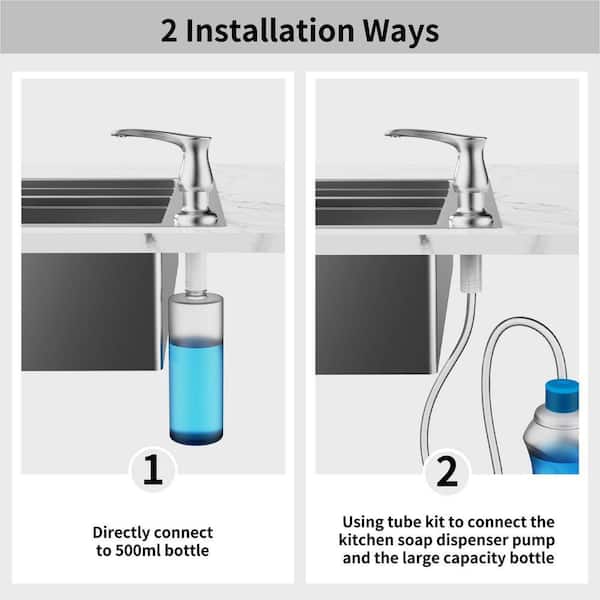 2 Installation Ways

1

Directly connect to 500ml bottle

2

Using tube kit to connect the kitchen soap dispenser pump and the large capacity bottle