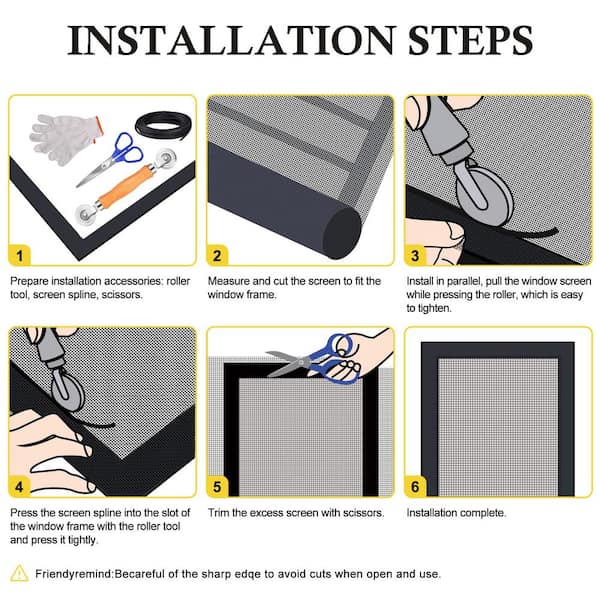 INSTALLATION STEPS

1

Prepare installation accessories: roller tool, screen spline, scissors.

2

Measure and cut the screen to fit the window frame.

3

Install in parallel, pull the window screen while pressing the roller, which is easy to tighten.

4

Press the screen spline into the slot of the window frame with the roller tool and press it tightly.

5

Trim the excess screen with scissors.

6

Installation complete.

Friendyremind:Becareful of the sharp edqe to avoid cuts when open and use.