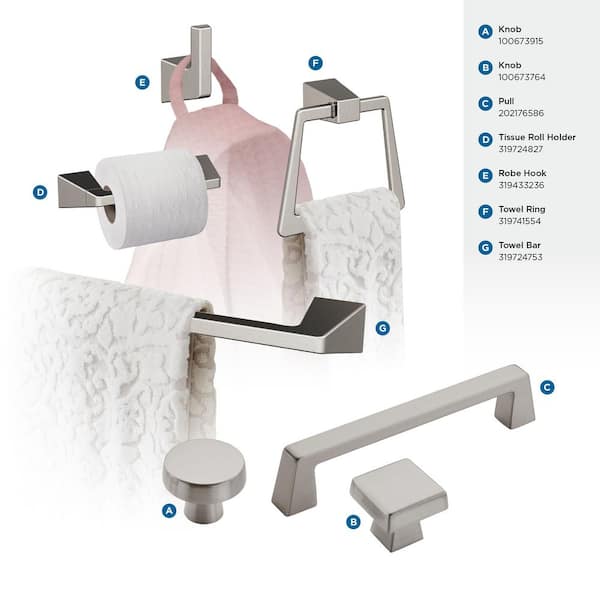 E

F

D

G

C

A

B

A Knob
100673915

B Knob
100673764

C Pull
202176586

D Tissue Roll Holder
319724827

E Robe Hook
319433236

F Towel Ring
319741554

G Towel Bar
319724753