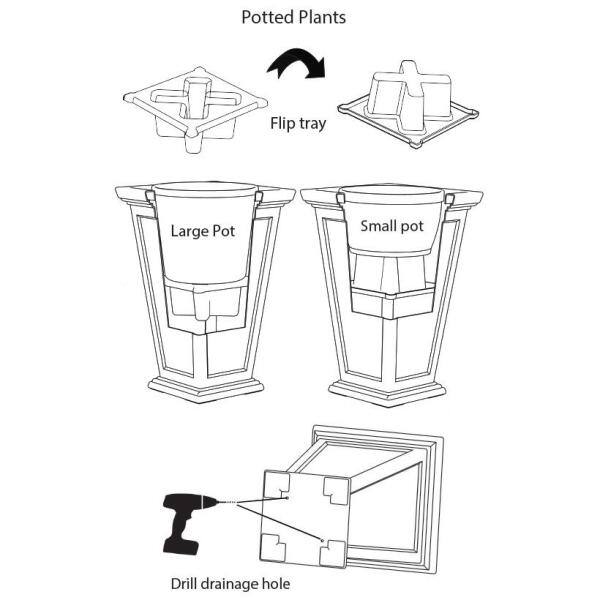 Potted Plants

Flip tray

Large Pot

Small pot

Drill drainage hole